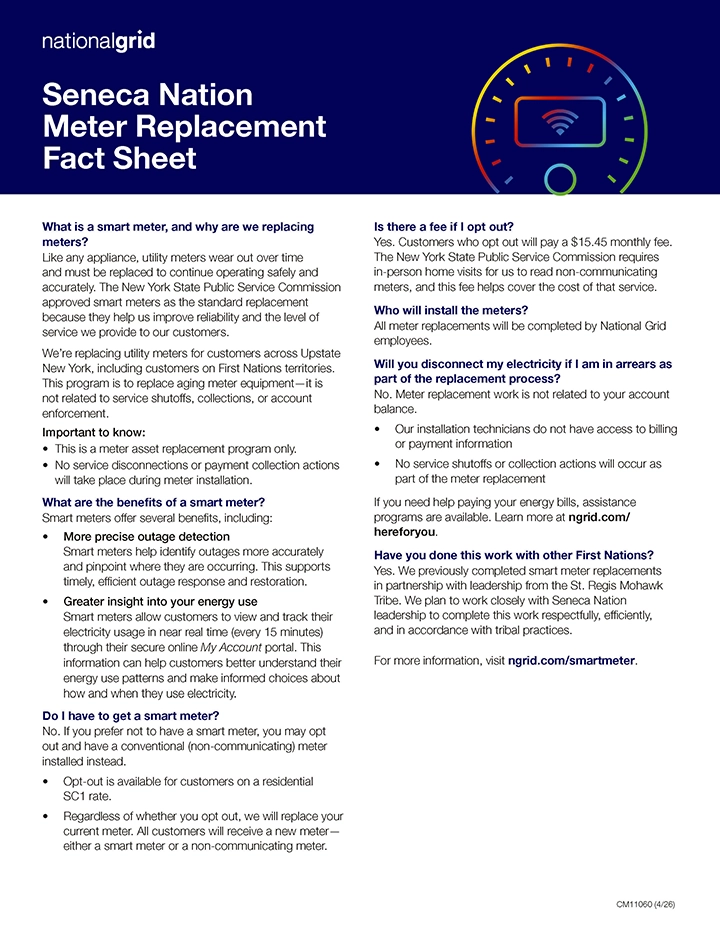 nationalgrid

Seneca Nation Meter Replacement Fact Sheet

What is a smart meter, and why are we replacing meters?
Like any appliance, utility meters wear out over time and must be replaced to continue operating safely and accurately. The New York State Public Service Commission approved smart meters as the standard replacement because they help us improve reliability and the level of service we provide to our customers.

We're replacing utility meters for customers across Upstate New York, including customers on First Nations territories. This program is to replace aging meter equipment—it is not related to service shutoffs, collections, or account enforcement.

Important to know:
• This is a meter asset replacement program only.
• No service disconnections or payment collection actions will take place during meter installation.

What are the benefits of a smart meter?
Smart meters offer several benefits, including:
• More precise outage detection
Smart meters help identify outages more accurately and pinpoint where they are occurring. This supports timely, efficient outage response and restoration.
• Greater insight into your energy use
Smart meters allow customers to view and track their electricity usage in near real time (every 15 minutes) through their secure online My Account portal. This information can help customers better understand their energy use patterns and make informed choices about how and when they use electricity.

Do I have to get a smart meter?
No. If you prefer not to have a smart meter, you may opt out and have a conventional (non-communicating) meter installed instead.
• Opt-out is available for customers on a residential SC1 rate.
• Regardless of whether you opt out, we will replace your current meter. All customers will receive a new meter—either a smart meter or a non-communicating meter.

Is there a fee if I opt out?
Yes. Customers who opt out will pay a $15.45 monthly fee. The New York State Public Service Commission requires in-person home visits for us to read non-communicating meters, and this fee helps cover the cost of that service.

Who will install the meters?
All meter replacements will be completed by National Grid employees.

Will you disconnect my electricity if I am in arrears as part of the replacement process?
No. Meter replacement work is not related to your account balance.
• Our installation technicians do not have access to billing or payment information
• No service shutoffs or collection actions will occur as part of the meter replacement

If you need help paying your energy bills, assistance programs are available. Learn more at ngrid.com/hereforyou.

Have you done this work with other First Nations?
Yes. We previously completed smart meter replacements in partnership with leadership from the St. Regis Mohawk Tribe. We plan to work closely with Seneca Nation leadership to complete this work respectfully, efficiently, and in accordance with tribal practices.

For more information, visit ngrid.com/smartmeter.

CM11060 (4/26)